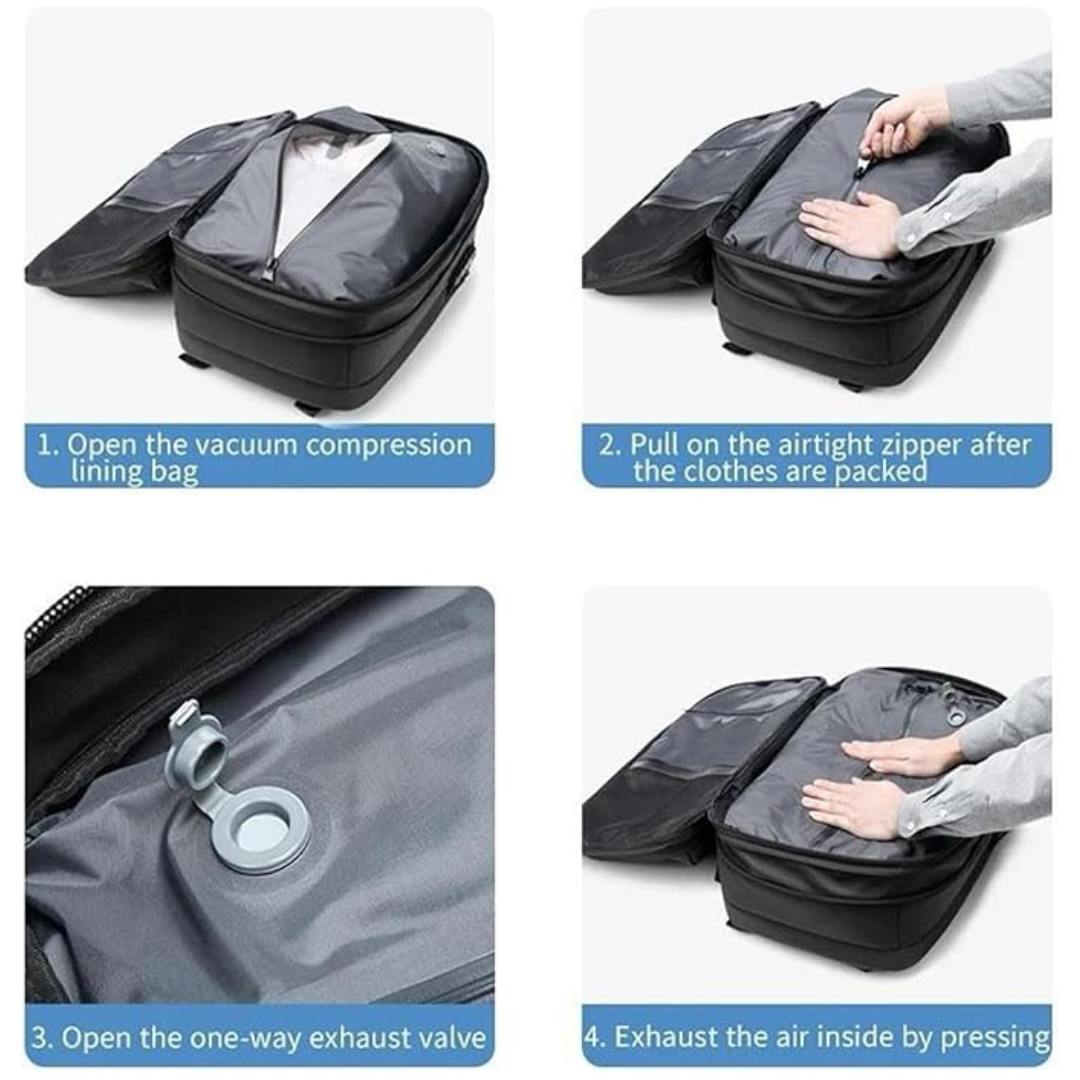 1. Open the vacuum compression lining bag

2. Pull on the airtight zipper after the clothes are packed

3. Open the one-way exhaust valve

4. Exhaust the air inside by pressing